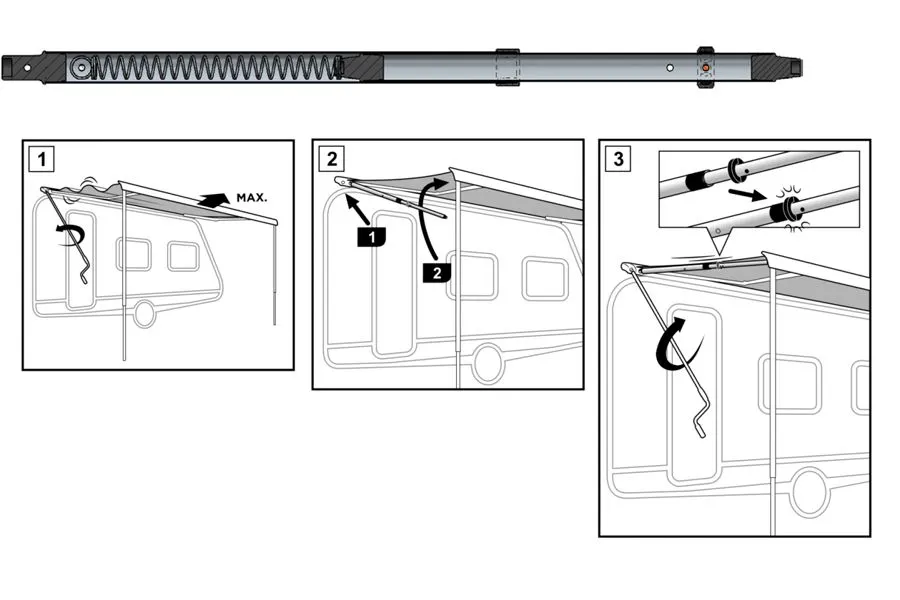 1

MAX.

2

1

2

3